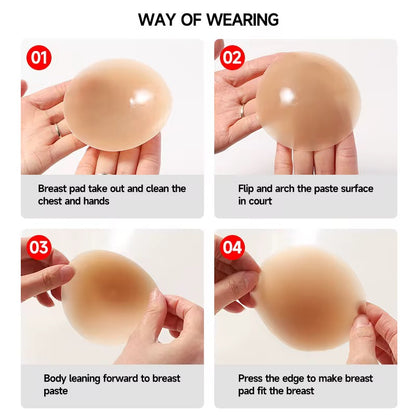 WAY OF WEARING

01

Breast pad take out and clean the chest and hands

02

Flip and arch the paste surface in court

03

Body leaning forward to breast paste

04

Press the edge to make breast pad fit the breast